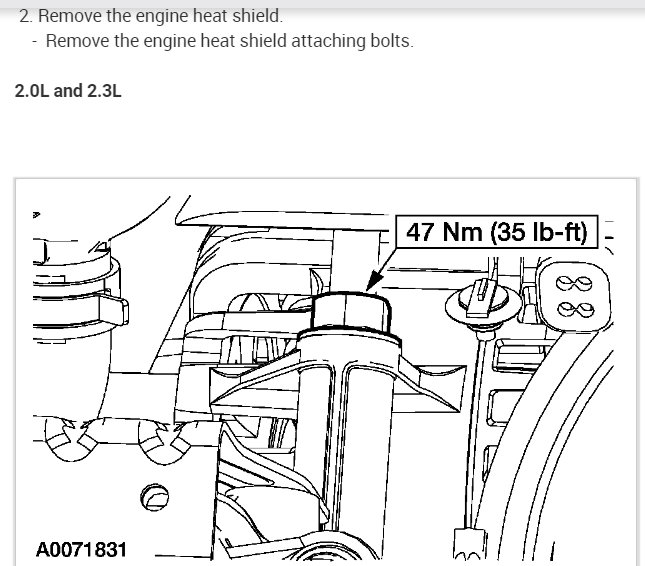 2. Remove the engine heat shield.
- Remove the engine heat shield attaching bolts.

2.0L and 2.3L

47 Nm (35 lb-ft)

A0071831