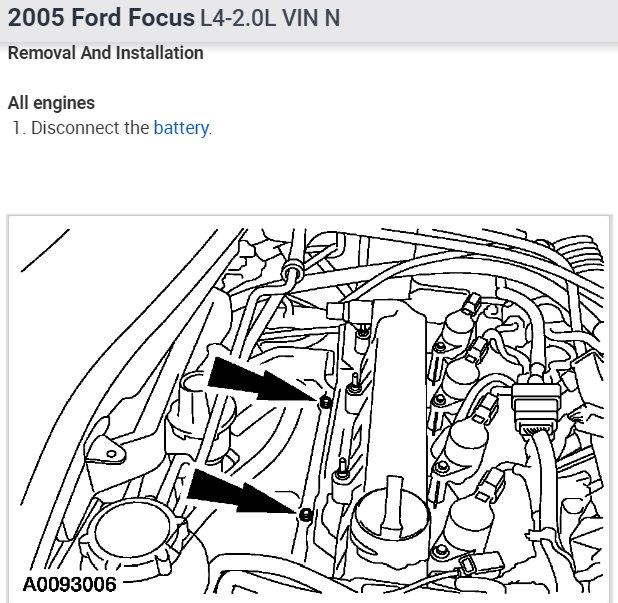 2005 Ford Focus L4-2.0L VIN N

Removal And Installation

All engines

1. Disconnect the battery.

A0093006