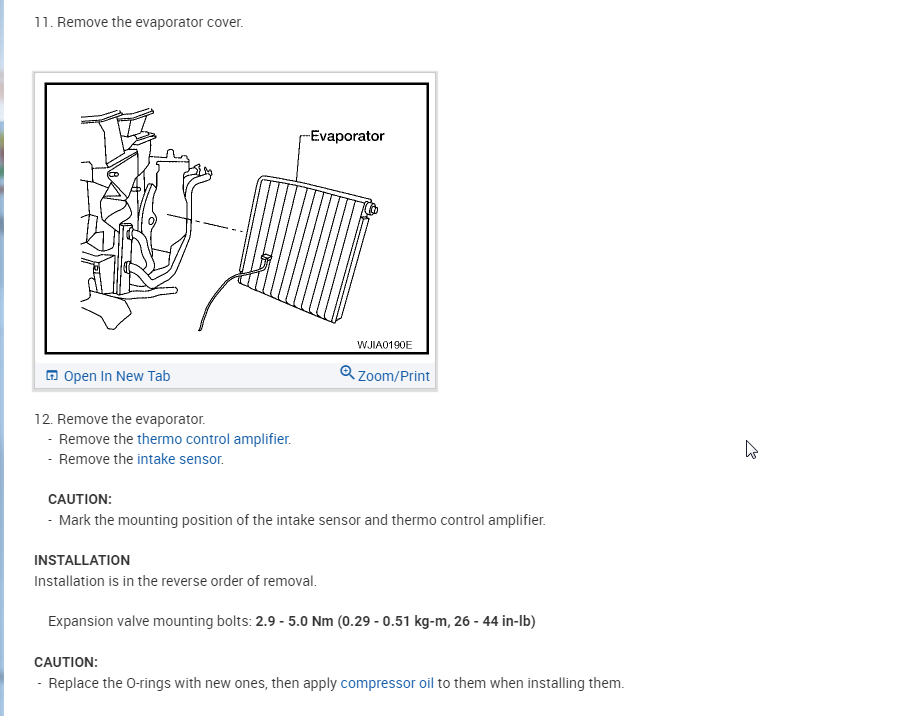 11. Remove the evaporator cover.

Evaporator

WJIA0190E

Open In New Tab

Zoom/Print

12. Remove the evaporator.
- Remove the thermo control amplifier.
- Remove the intake sensor.

CAUTION:
- Mark the mounting position of the intake sensor and thermo control amplifier.

INSTALLATION
Installation is in the reverse order of removal.

Expansion valve mounting bolts: 2.9 - 5.0 Nm (0.29 - 0.51 kg-m, 26 - 44 in-lb)

CAUTION:
- Replace the O-rings with new ones, then apply compressor oil to them when installing them.