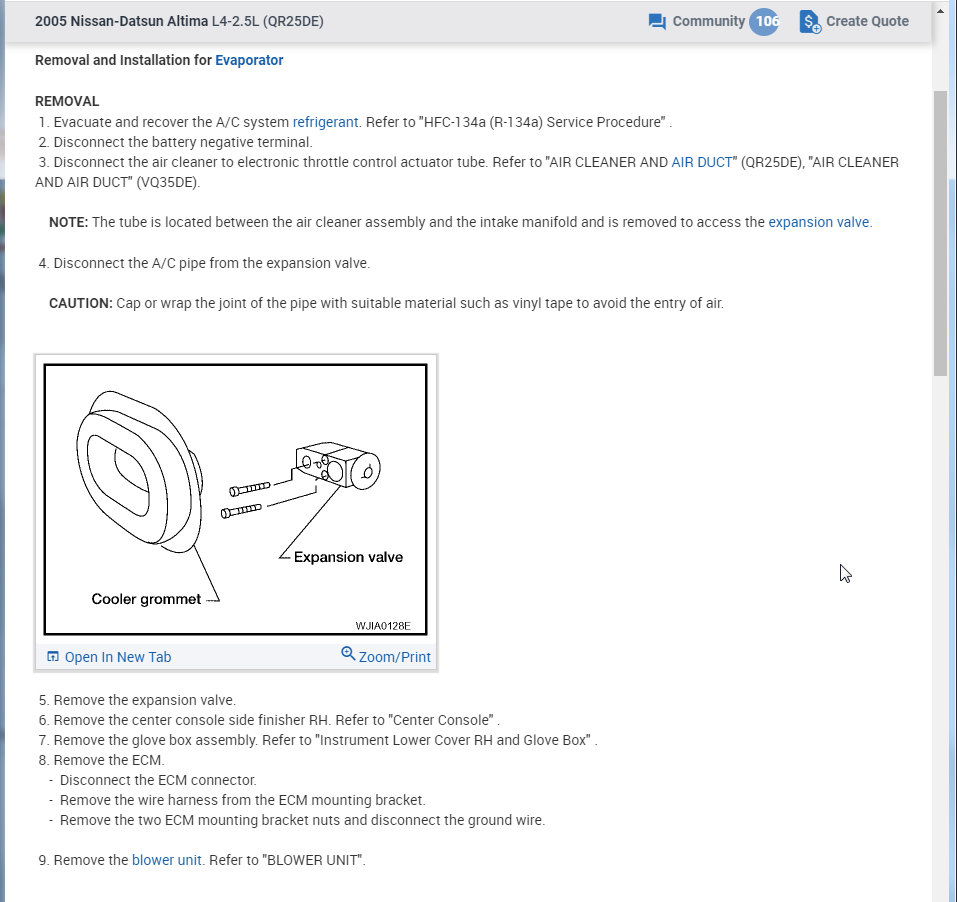 2005 Nissan-Datsun Altima L4-2.5L (QR25DE)

Community 106

Create Quote

Removal and Installation for Evaporator

REMOVAL
1. Evacuate and recover the A/C system refrigerant. Refer to "HFC-134a (R-134a) Service Procedure" .
2. Disconnect the battery negative terminal.
3. Disconnect the air cleaner to electronic throttle control actuator tube. Refer to "AIR CLEANER AND AIR DUCT" (QR25DE), "AIR CLEANER AND AIR DUCT" (VQ35DE).

NOTE: The tube is located between the air cleaner assembly and the intake manifold and is removed to access the expansion valve.

4. Disconnect the A/C pipe from the expansion valve.

CAUTION: Cap or wrap the joint of the pipe with suitable material such as vinyl tape to avoid the entry of air.

Expansion valve

Cooler grommet

WJIA0128E

Open In New Tab

Zoom/Print

5. Remove the expansion valve.
6. Remove the center console side finisher RH. Refer to "Center Console" .
7. Remove the glove box assembly. Refer to "Instrument Lower Cover RH and Glove Box" .
8. Remove the ECM.
- Disconnect the ECM connector.
- Remove the wire harness from the ECM mounting bracket.
- Remove the two ECM mounting bracket nuts and disconnect the ground wire.

9. Remove the blower unit. Refer to "BLOWER UNIT".