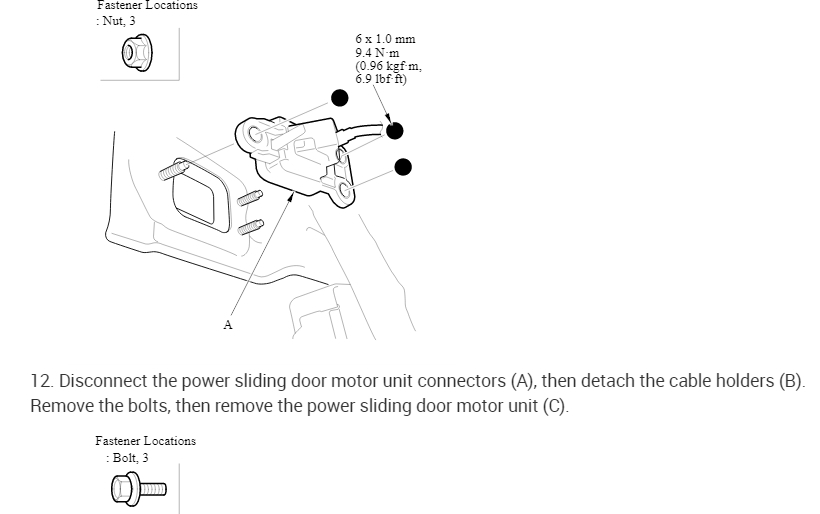 Fastener Locations
: Nut, 3

6 x 1.0 mm
9.4 N·m
(0.96 kgf·m,
6.9 lbf·ft)

A

12. Disconnect the power sliding door motor unit connectors (A), then detach the cable holders (B). Remove the bolts, then remove the power sliding door motor unit (C).

Fastener Locations
: Bolt, 3