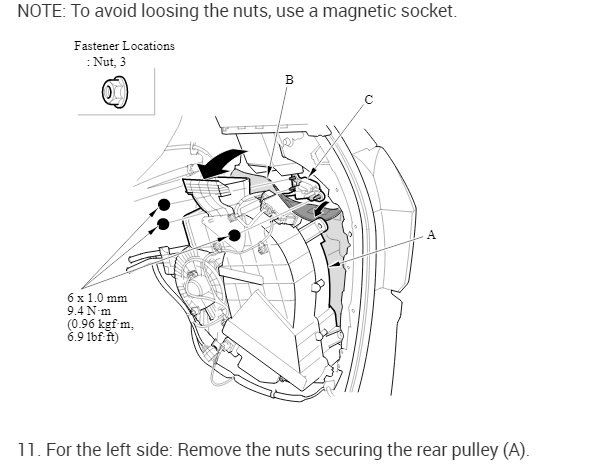 NOTE: To avoid loosing the nuts, use a magnetic socket.

Fastener Locations
: Nut, 3

B

C

A

6 x 1.0 mm
9.4 N·m
(0.96 kgf·m,
6.9 lbf·ft)

11. For the left side: Remove the nuts securing the rear pulley (A).