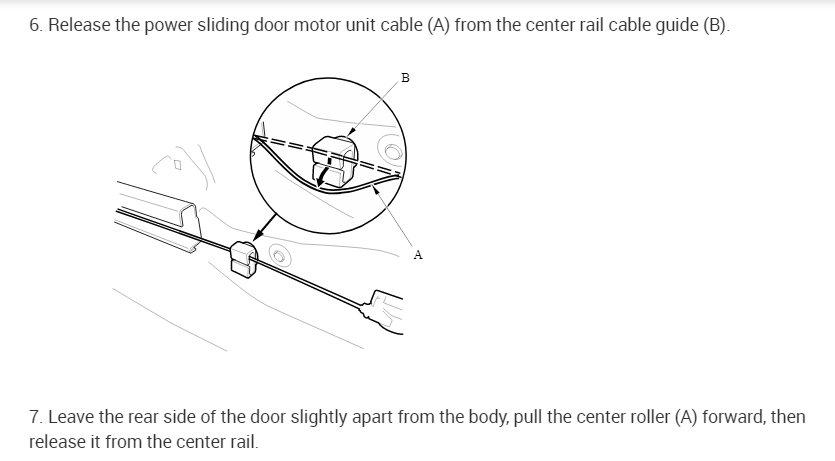 6. Release the power sliding door motor unit cable (A) from the center rail cable guide (B).

B

A

7. Leave the rear side of the door slightly apart from the body, pull the center roller (A) forward, then release it from the center rail.