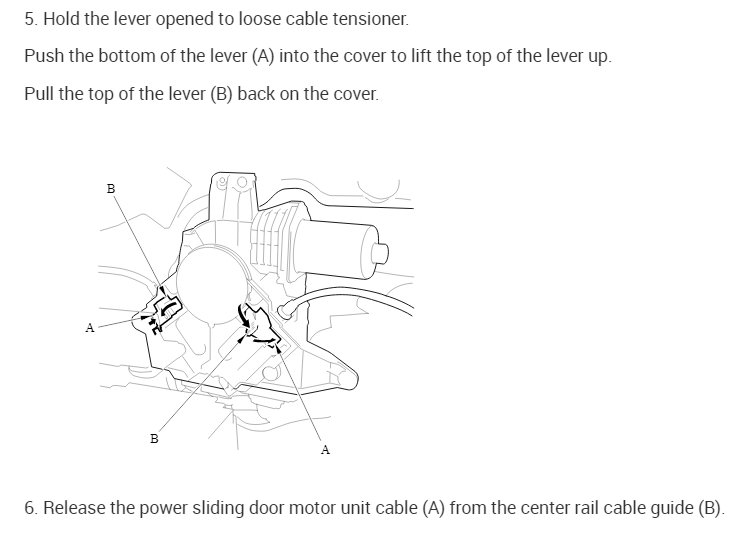 5. Hold the lever opened to loose cable tensioner.

Push the bottom of the lever (A) into the cover to lift the top of the lever up.

Pull the top of the lever (B) back on the cover.

B

A

B

A

6. Release the power sliding door motor unit cable (A) from the center rail cable guide (B).