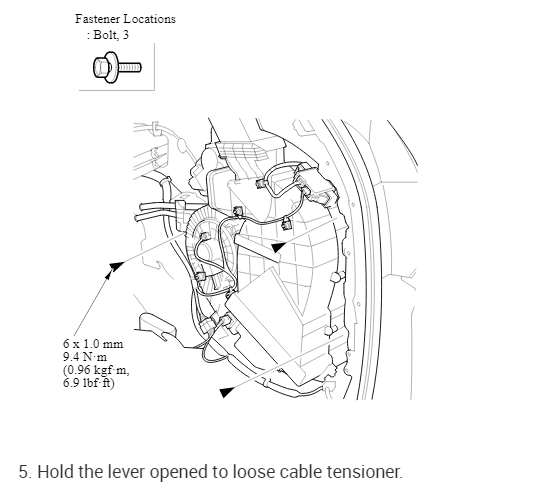 Fastener Locations
: Bolt, 3

6 x 1.0 mm
9.4 N·m
(0.96 kgf·m,
6.9 lbf·ft)

5. Hold the lever opened to loose cable tensioner.