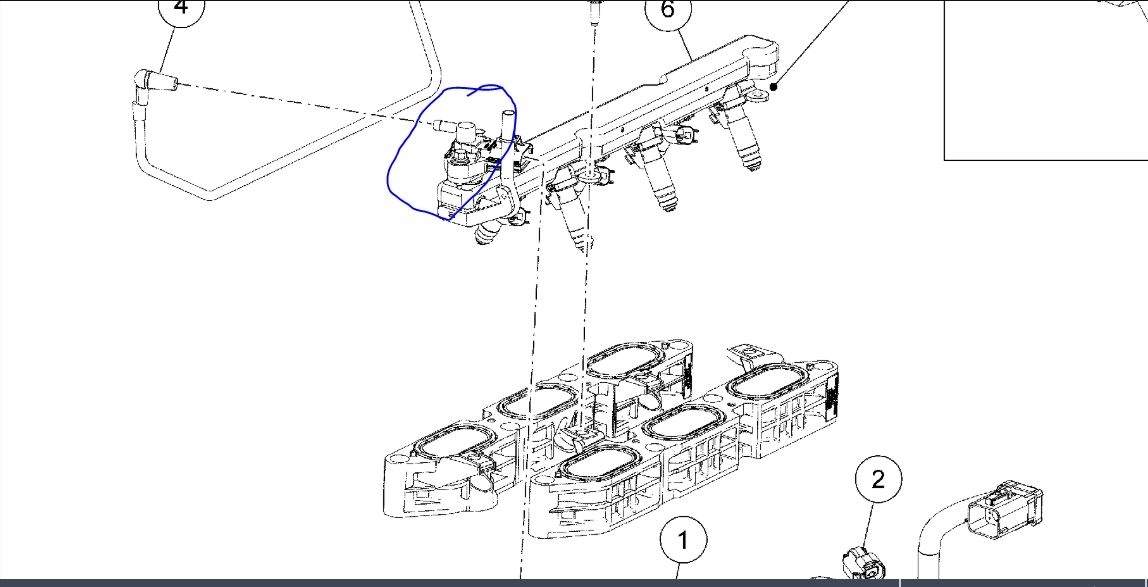 4
6
2
1