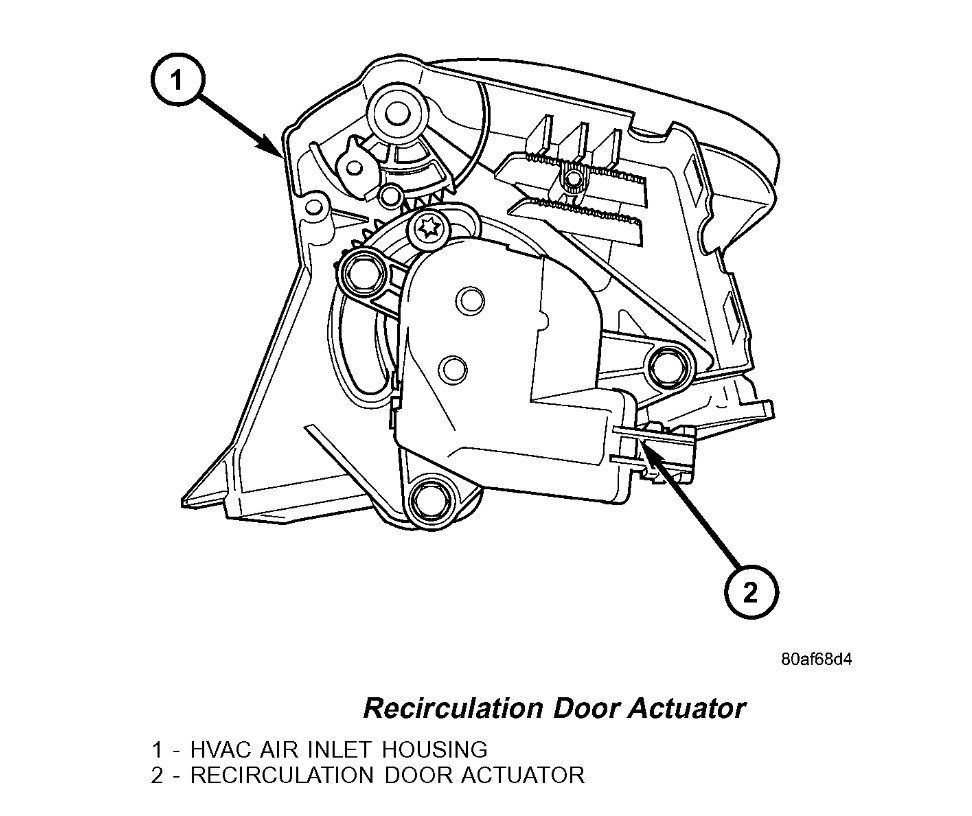 1

2

80af68d4

Recirculation Door Actuator

1 - HVAC AIR INLET HOUSING
2 - RECIRCULATION DOOR ACTUATOR