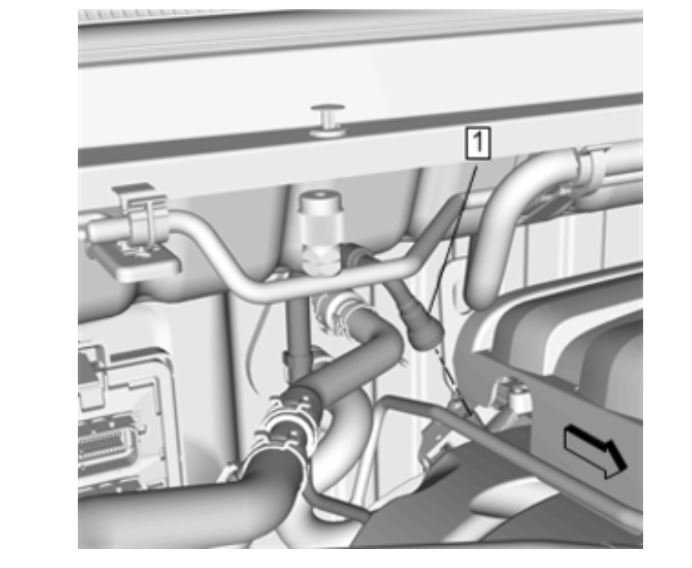 1