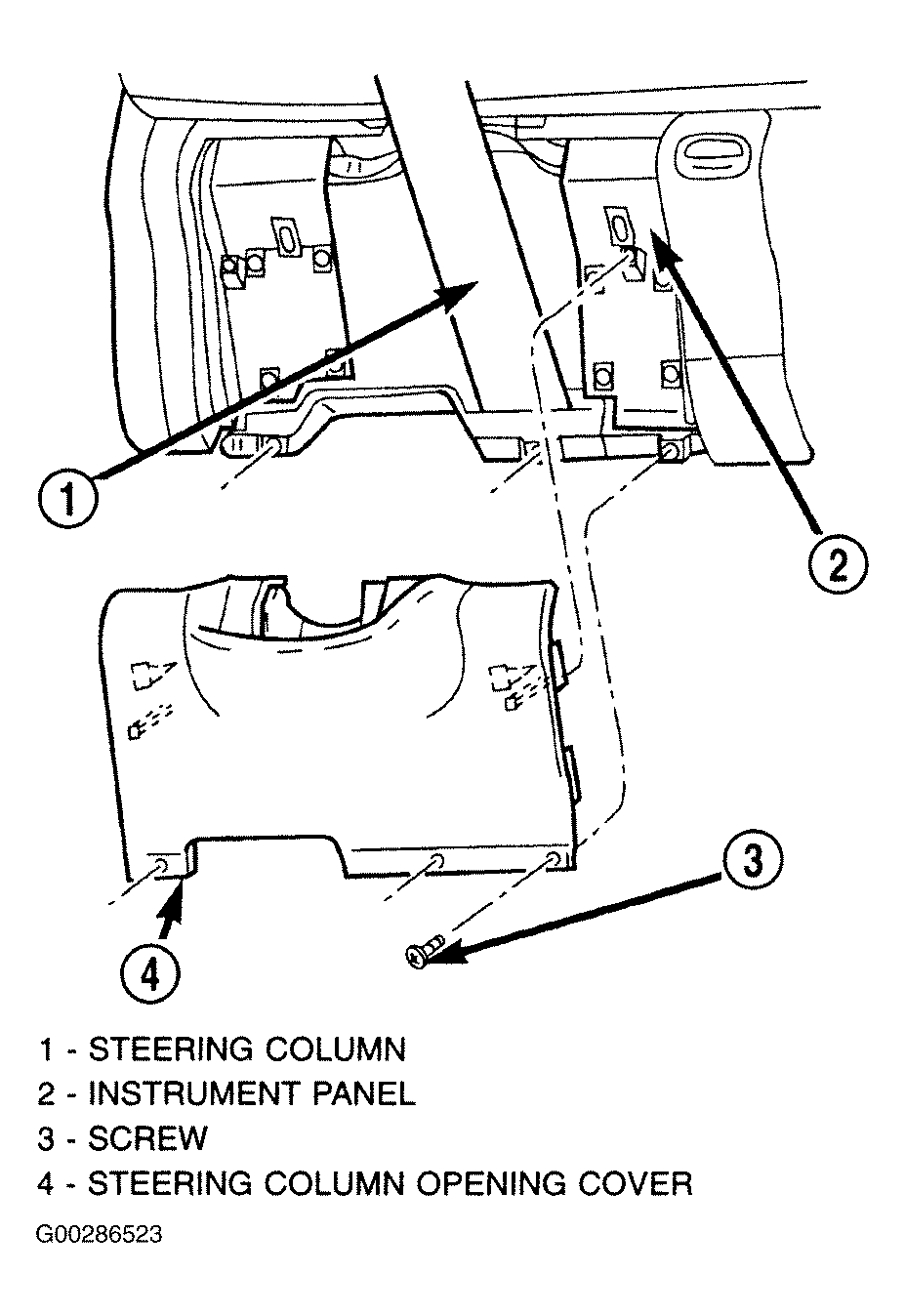 1

2

3

4

1 - STEERING COLUMN
2 - INSTRUMENT PANEL
3 - SCREW
4 - STEERING COLUMN OPENING COVER

G00286523