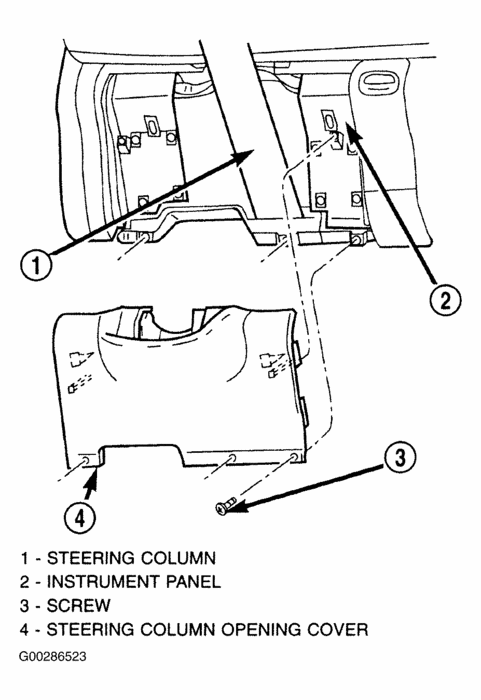 1

2

3

4

1 - STEERING COLUMN
2 - INSTRUMENT PANEL
3 - SCREW
4 - STEERING COLUMN OPENING COVER

G00286523