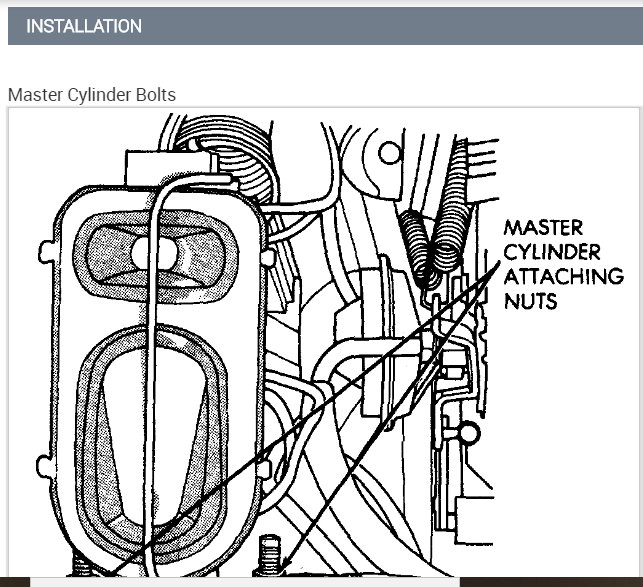 INSTALLATION

Master Cylinder Bolts

MASTER CYLINDER ATTACHING NUTS