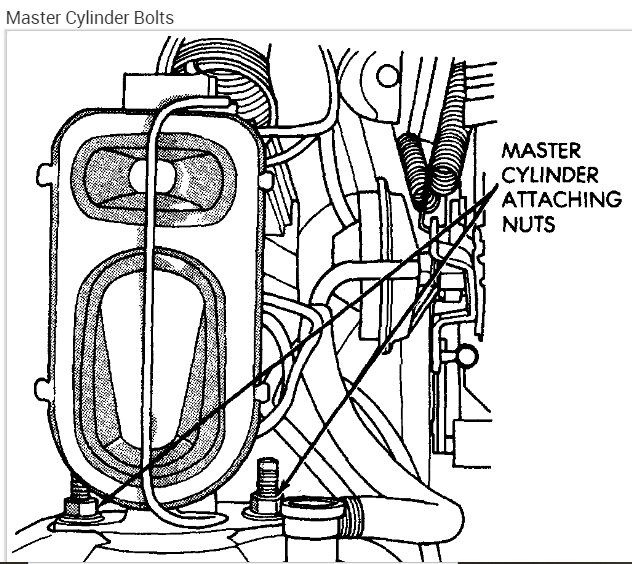 Master Cylinder Bolts

MASTER CYLINDER ATTACHING NUTS