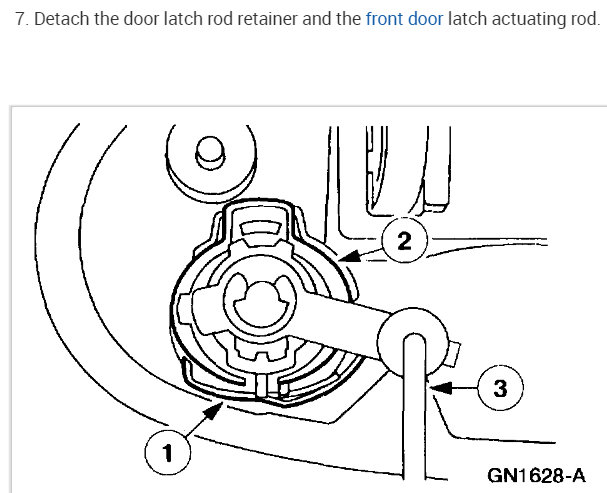 7. Detach the door latch rod retainer and the front door latch actuating rod.

2

3

1

GN1628-A