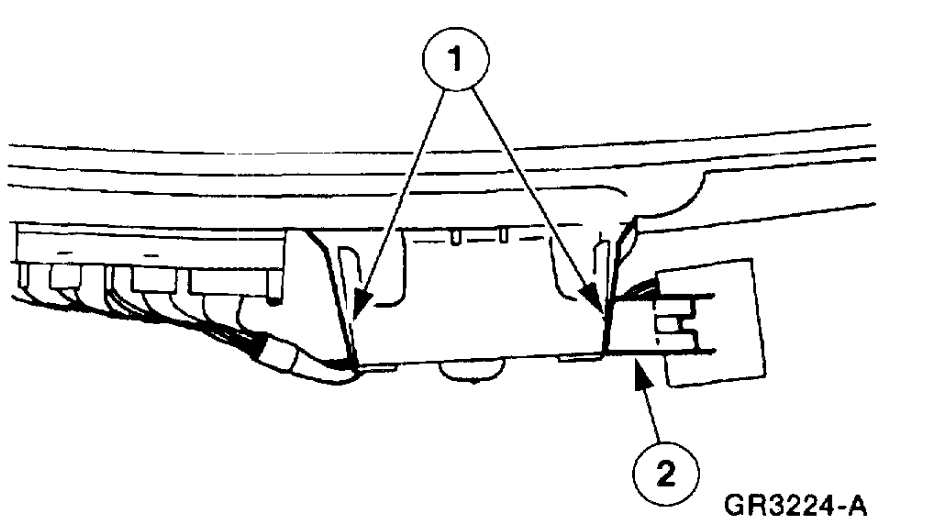 1

2

GR3224-A