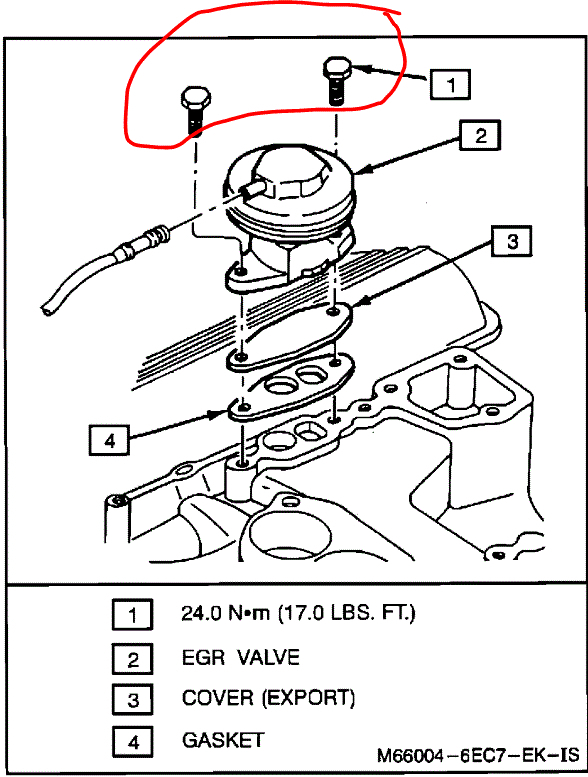 1

2

3

4

1 24.0 N•m (17.0 LBS. FT.)

2 EGR VALVE

3 COVER (EXPORT)

4 GASKET

M66004-6EC7-EK-IS