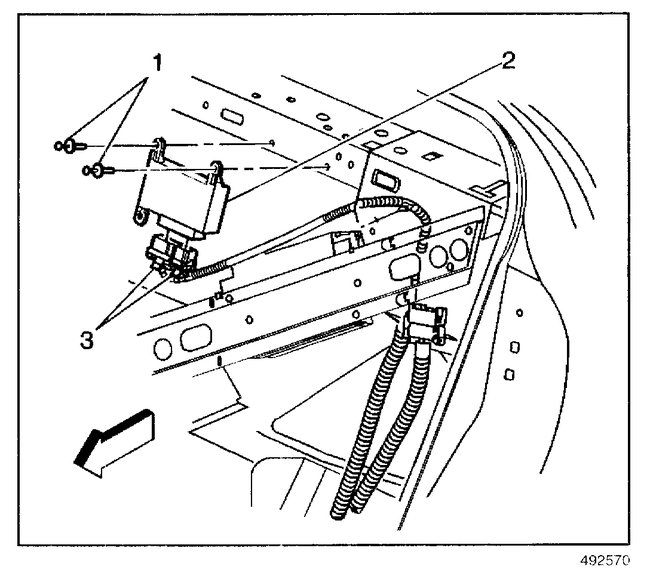 1
2
3
492570