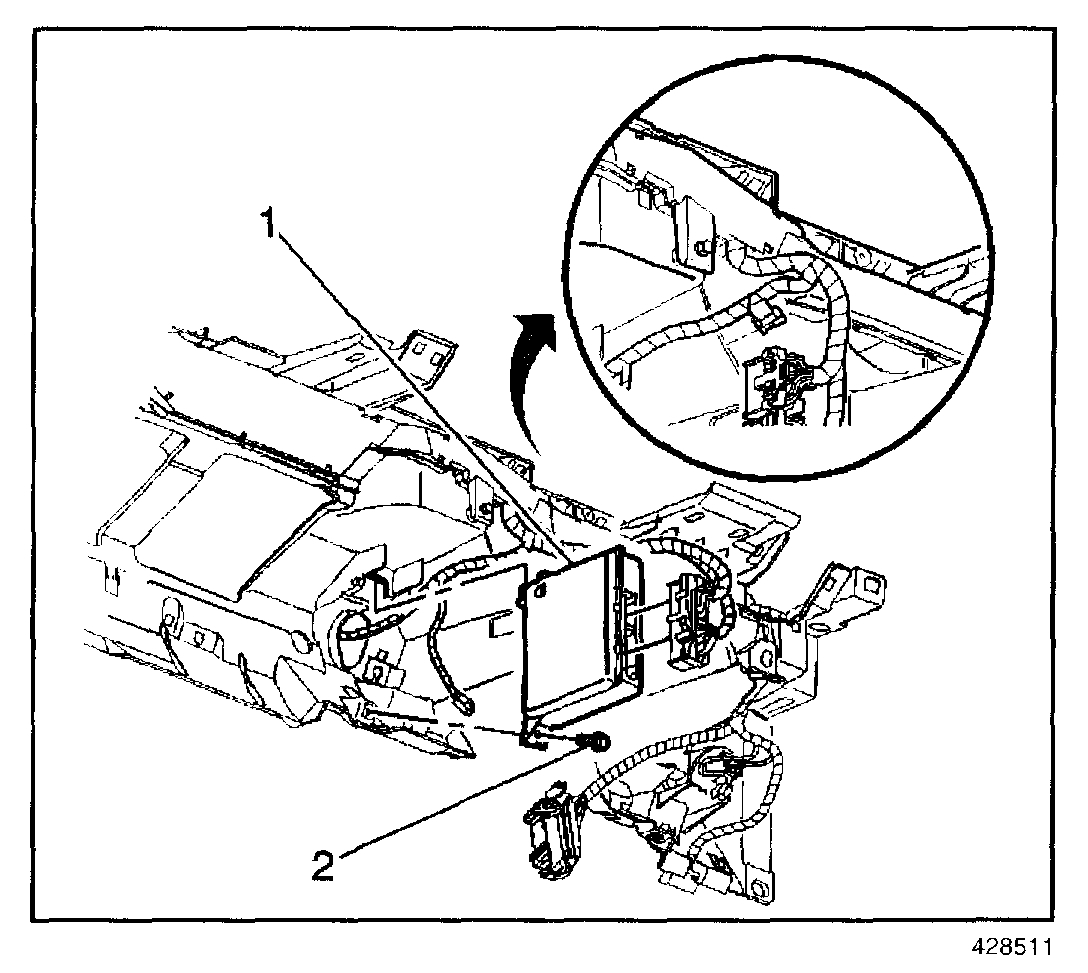 1

2

428511