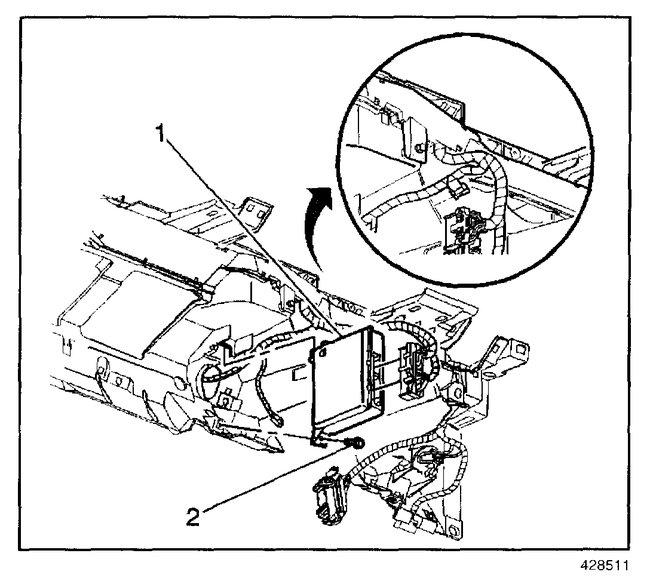 1

2

428511