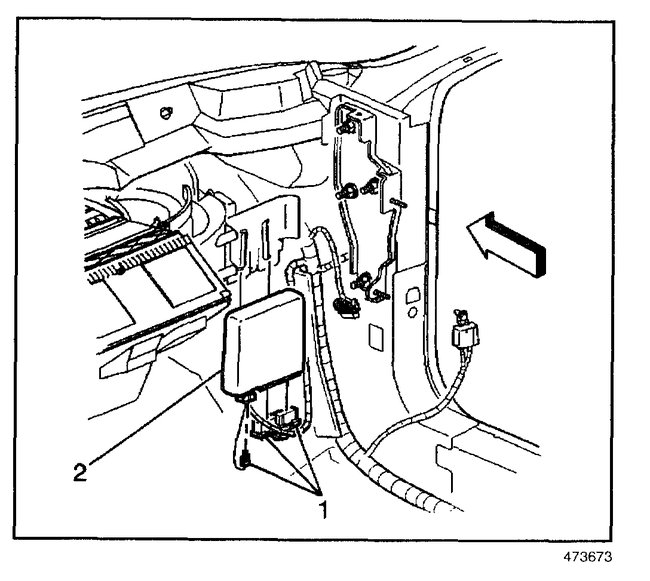 2
1
473673