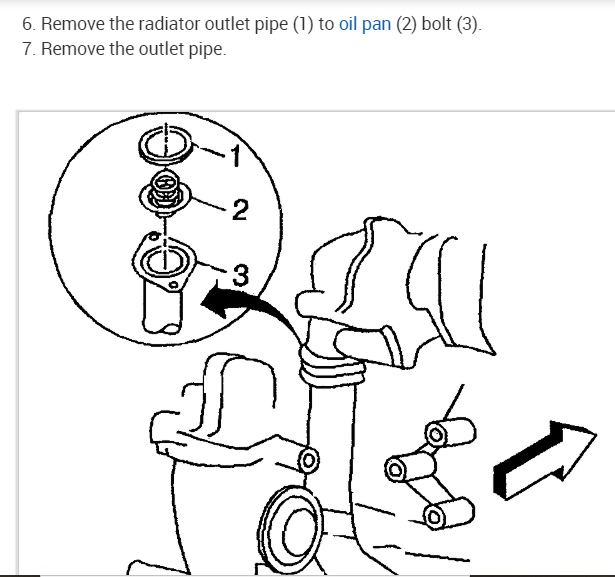 6. Remove the radiator outlet pipe (1) to oil pan (2) bolt (3).
7. Remove the outlet pipe.

1
2
3