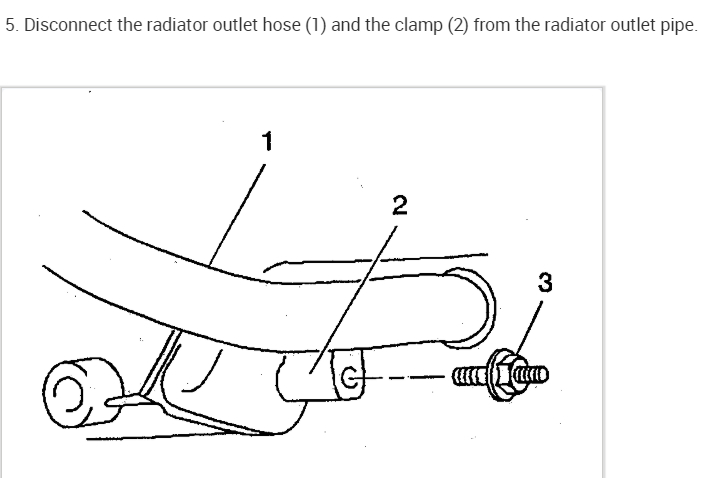 5. Disconnect the radiator outlet hose (1) and the clamp (2) from the radiator outlet pipe.

1

2

3