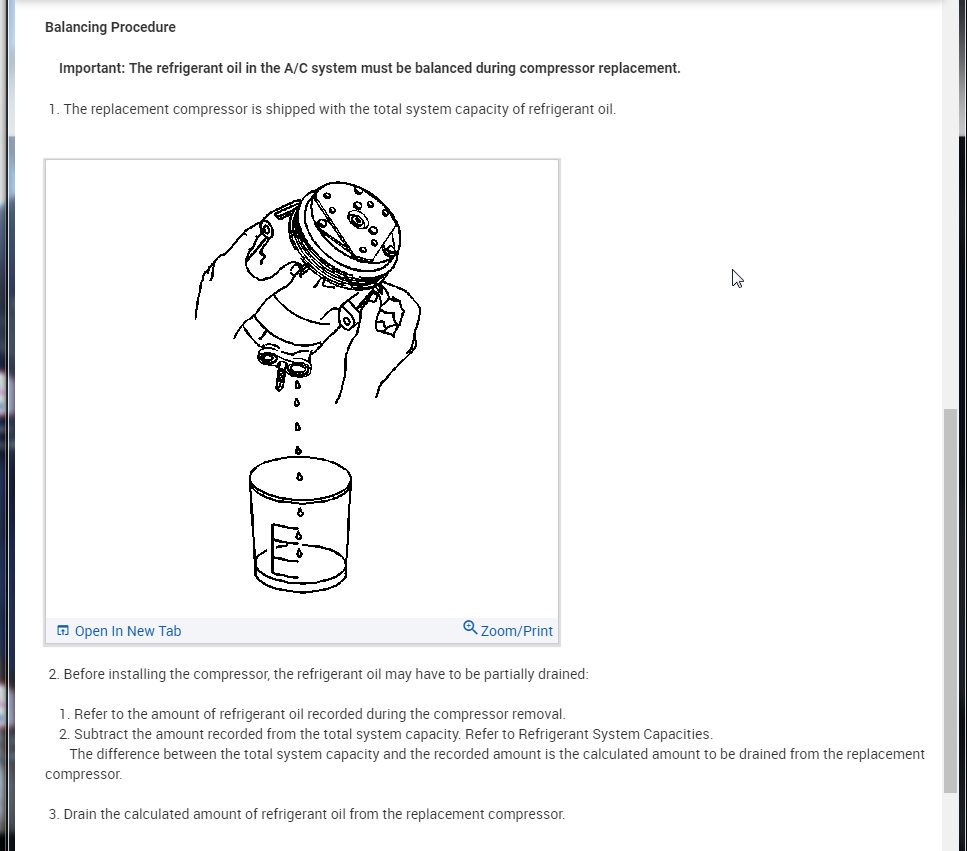 Balancing Procedure

Important: The refrigerant oil in the A/C system must be balanced during compressor replacement.

1. The replacement compressor is shipped with the total system capacity of refrigerant oil.

Open In New Tab

Zoom/Print

2. Before installing the compressor, the refrigerant oil may have to be partially drained:

1. Refer to the amount of refrigerant oil recorded during the compressor removal.
2. Subtract the amount recorded from the total system capacity. Refer to Refrigerant System Capacities.
The difference between the total system capacity and the recorded amount is the calculated amount to be drained from the replacement compressor.

3. Drain the calculated amount of refrigerant oil from the replacement compressor.