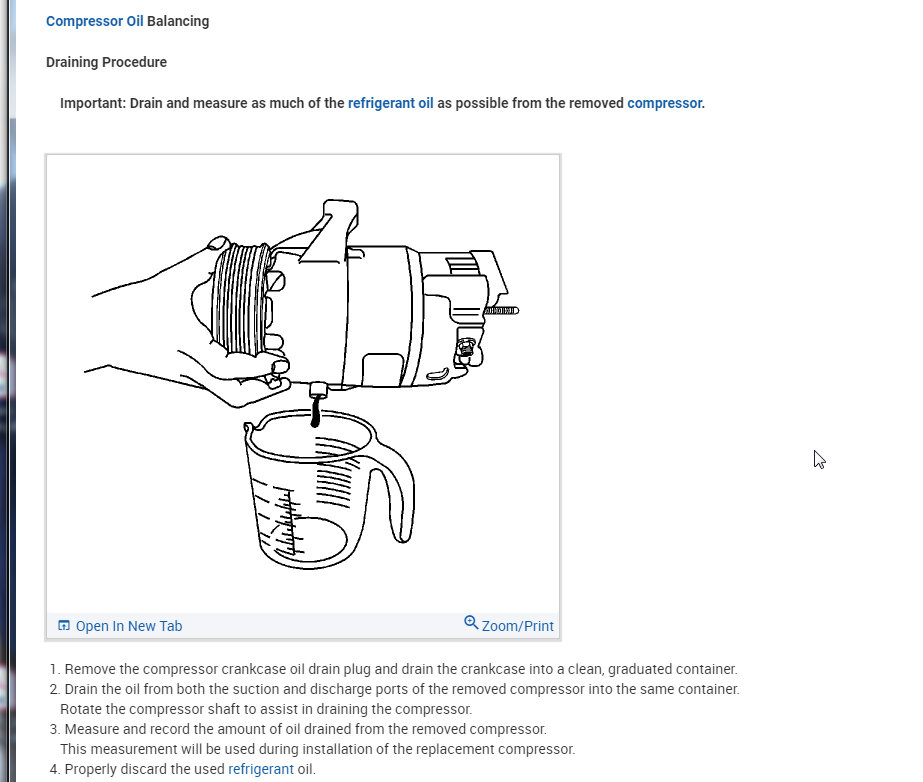 Compressor Oil Balancing

Draining Procedure

Important: Drain and measure as much of the refrigerant oil as possible from the removed compressor.

Open In New Tab

Zoom/Print

1. Remove the compressor crankcase oil drain plug and drain the crankcase into a clean, graduated container.
2. Drain the oil from both the suction and discharge ports of the removed compressor into the same container.
Rotate the compressor shaft to assist in draining the compressor.
3. Measure and record the amount of oil drained from the removed compressor.
This measurement will be used during installation of the replacement compressor.
4. Properly discard the used refrigerant oil.