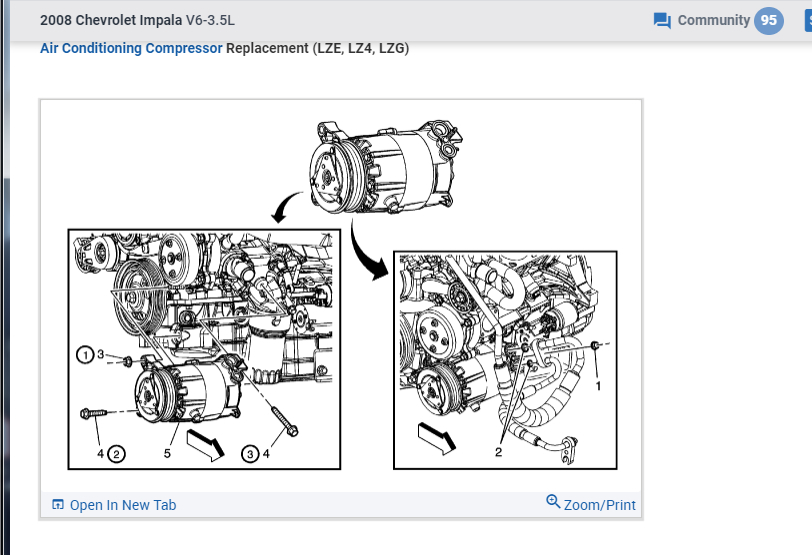 2008 Chevrolet Impala V6-3.5L

Community 95

Air Conditioning Compressor Replacement (LZE, LZ4, LZG)

1 3
4 2
5
3 4
1
2

Open In New Tab
Zoom/Print