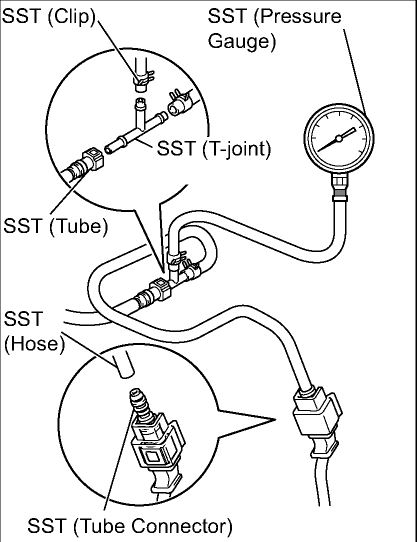 SST (Clip)
SST (Pressure Gauge)
SST (T-joint)
SST (Tube)
SST (Hose)
SST (Tube Connector)