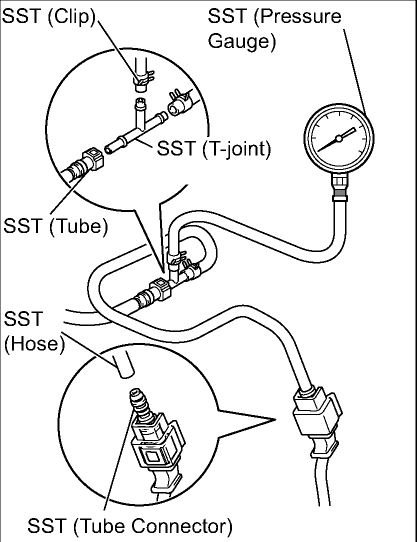 SST (Clip)

SST (Pressure Gauge)

SST (T-joint)

SST (Tube)

SST (Hose)

SST (Tube Connector)