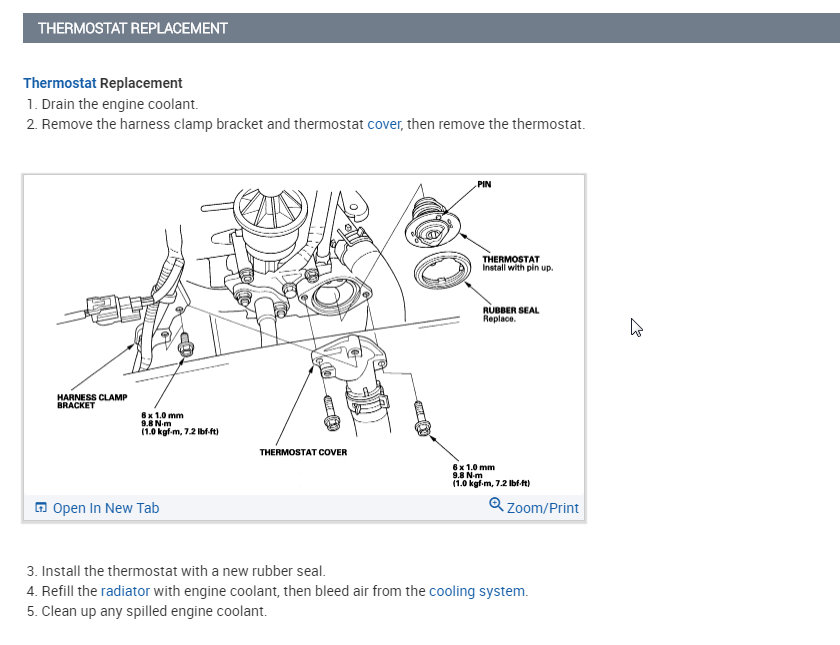 THERMOSTAT REPLACEMENT

Thermostat Replacement
1. Drain the engine coolant.
2. Remove the harness clamp bracket and thermostat cover, then remove the thermostat.

PIN

THERMOSTAT
Install with pin up.

RUBBER SEAL
Replace.

HARNESS CLAMP BRACKET

6 x 1.0 mm
9.8 N·m
(1.0 kgf·m, 7.2 lbf·ft)

THERMOSTAT COVER

6 x 1.0 mm
9.8 N·m
(1.0 kgf·m, 7.2 lbf·ft)

Open In New Tab

Zoom/Print

3. Install the thermostat with a new rubber seal.
4. Refill the radiator with engine coolant, then bleed air from the cooling system.
5. Clean up any spilled engine coolant.