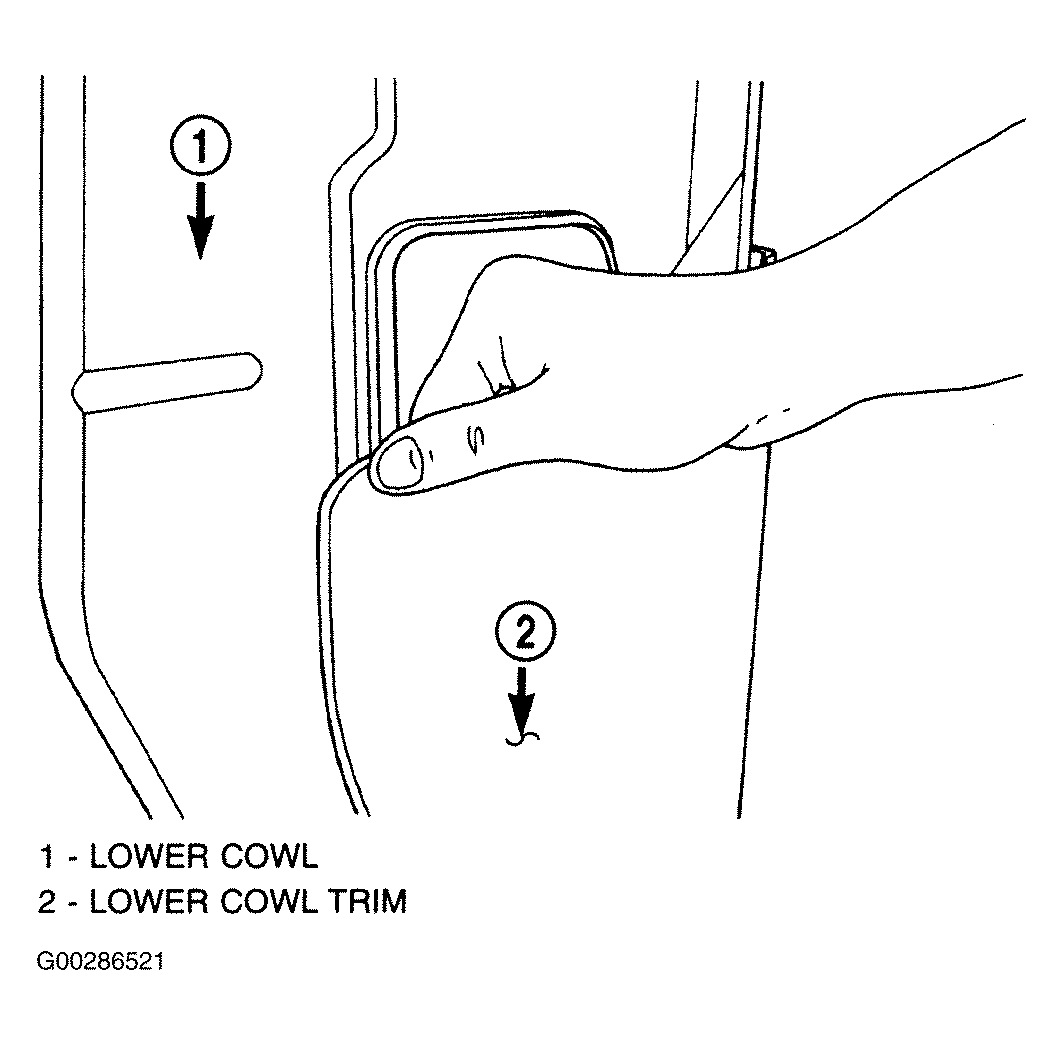 1

2

1 - LOWER COWL
2 - LOWER COWL TRIM

G00286521