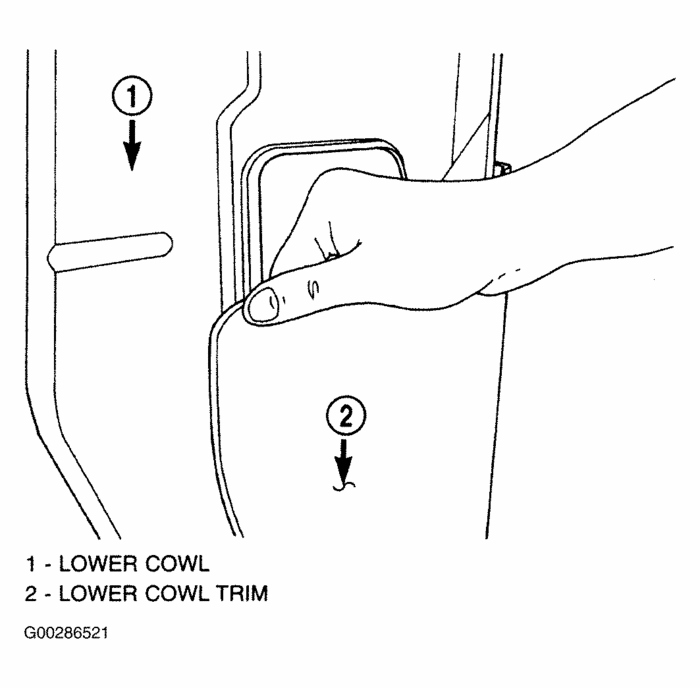 1

2

1 - LOWER COWL
2 - LOWER COWL TRIM

G00286521