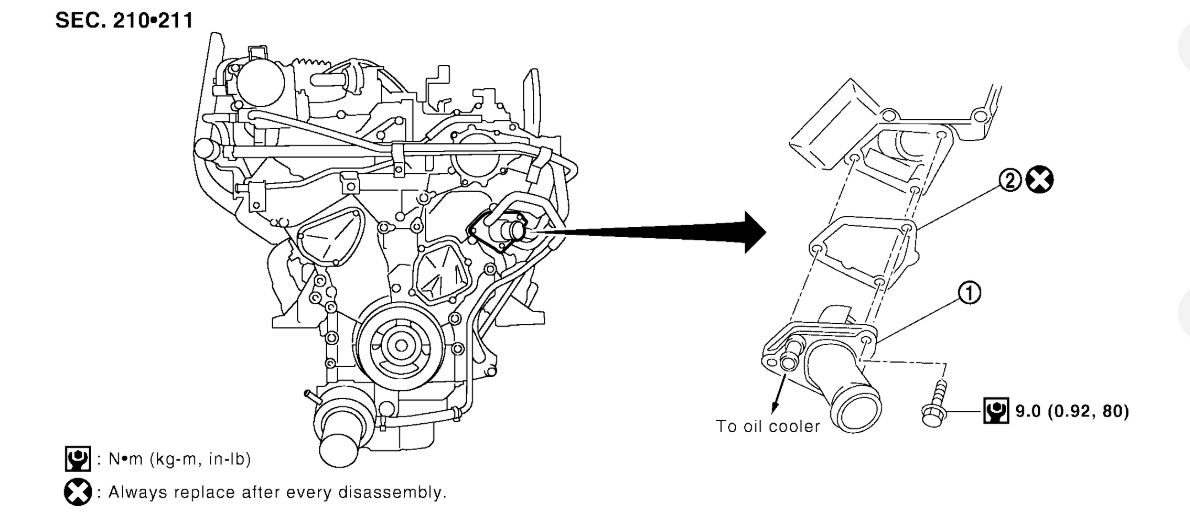 SEC. 210•211

②

①

To oil cooler

9.0 (0.92, 80)

: N•m (kg-m, in-lb)

: Always replace after every disassembly.