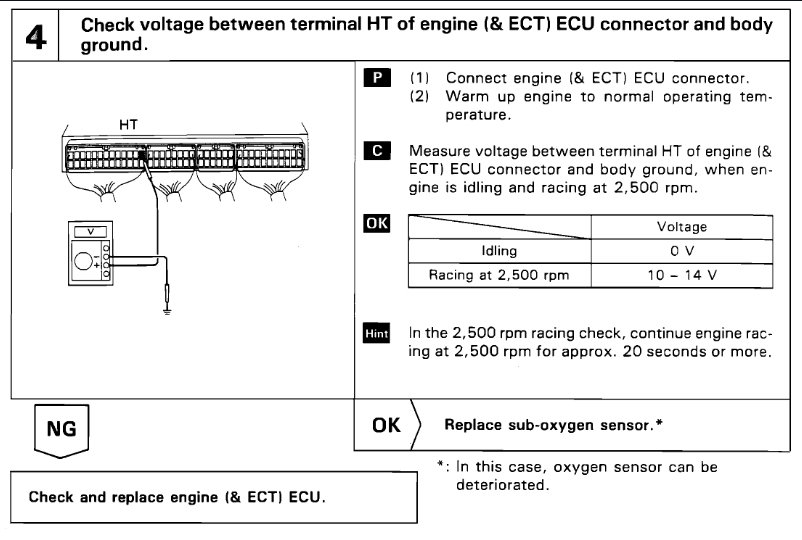 4 Check voltage between terminal HT of engine (& ECT) ECU connector and body ground.

HT

V

P (1) Connect engine (& ECT) ECU connector.
(2) Warm up engine to normal operating temperature.

C Measure voltage between terminal HT of engine (& ECT) ECU connector and body ground, when engine is idling and racing at 2,500 rpm.

OK

| | Voltage |
|---|---|
| Idling | 0 V |
| Racing at 2,500 rpm | 10 – 14 V |

Hint In the 2,500 rpm racing check, continue engine racing at 2,500 rpm for approx. 20 seconds or more.

NG

OK Replace sub-oxygen sensor.*

*: In this case, oxygen sensor can be deteriorated.

Check and replace engine (& ECT) ECU.