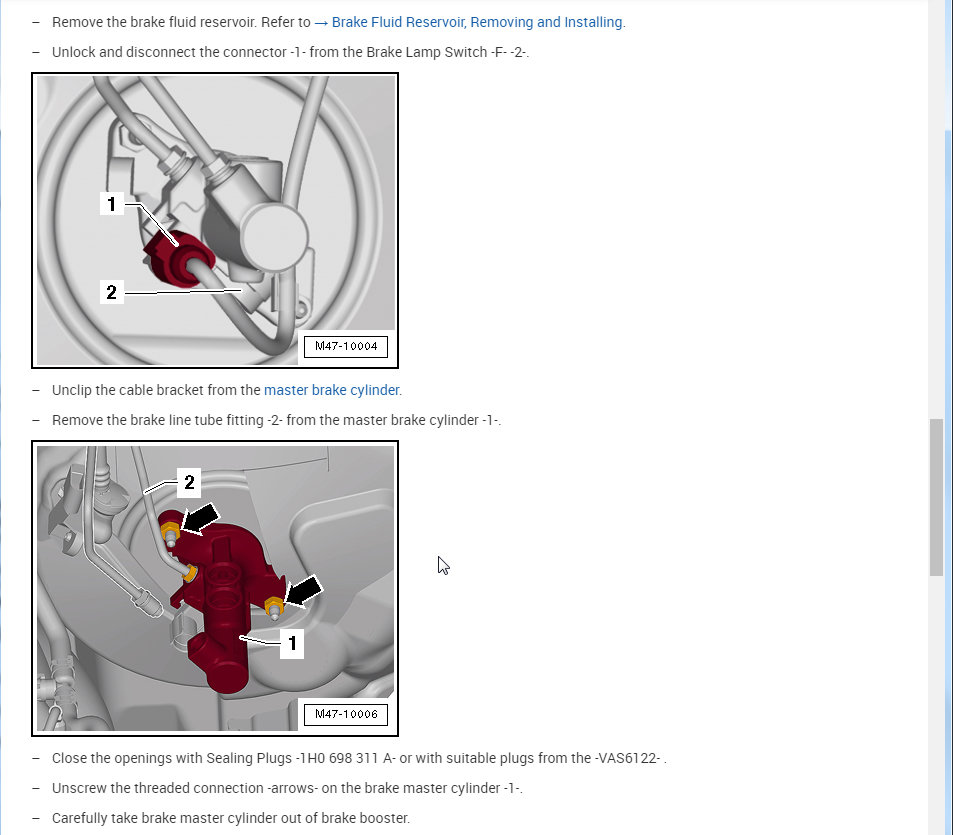 – Remove the brake fluid reservoir. Refer to → Brake Fluid Reservoir, Removing and Installing.

– Unlock and disconnect the connector -1- from the Brake Lamp Switch -F- -2-.

1

2

M47-10004

– Unclip the cable bracket from the master brake cylinder.

– Remove the brake line tube fitting -2- from the master brake cylinder -1-.

2

1

M47-10006

– Close the openings with Sealing Plugs -1H0 698 311 A- or with suitable plugs from the -VAS6122- .

– Unscrew the threaded connection -arrows- on the brake master cylinder -1-.

– Carefully take brake master cylinder out of brake booster.