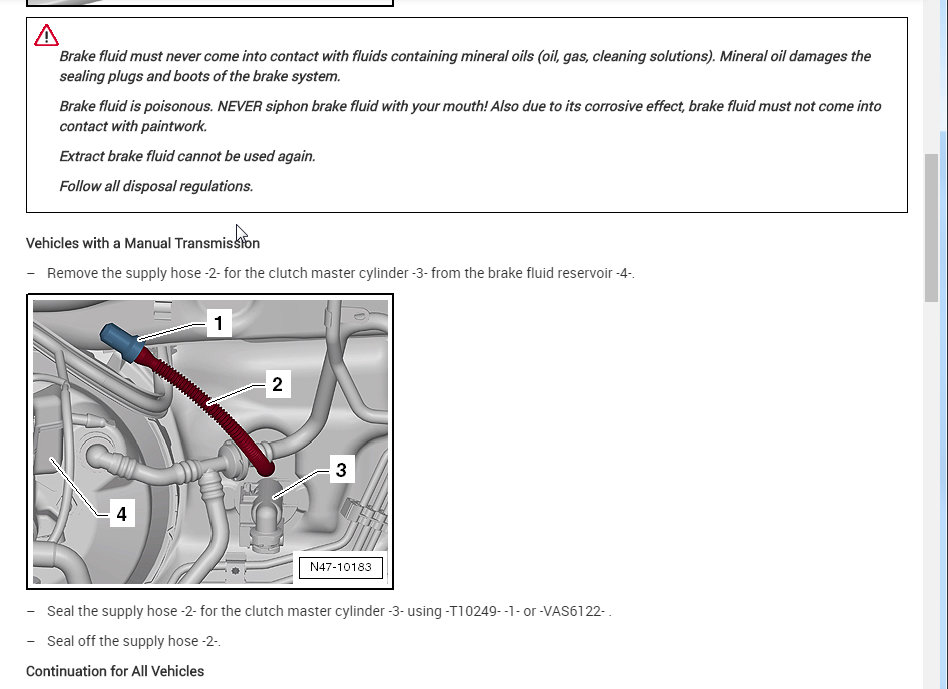 Brake fluid must never come into contact with fluids containing mineral oils (oil, gas, cleaning solutions). Mineral oil damages the sealing plugs and boots of the brake system.

Brake fluid is poisonous. NEVER siphon brake fluid with your mouth! Also due to its corrosive effect, brake fluid must not come into contact with paintwork.

Extract brake fluid cannot be used again.

Follow all disposal regulations.

Vehicles with a Manual Transmission

– Remove the supply hose -2- for the clutch master cylinder -3- from the brake fluid reservoir -4-.

1
2
3
4
N47-10183

– Seal the supply hose -2- for the clutch master cylinder -3- using -T10249- -1- or -VAS6122- .

– Seal off the supply hose -2-.

Continuation for All Vehicles