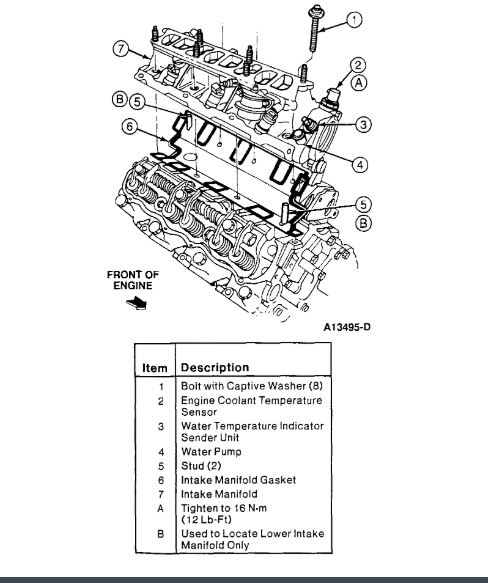 1
7
2
A
B 5
3
6
4
5
B
FRONT OF ENGINE
A13495-D

| Item | Description |
|---|---|
| 1 | Bolt with Captive Washer (8) |
| 2 | Engine Coolant Temperature Sensor |
| 3 | Water Temperature Indicator Sender Unit |
| 4 | Water Pump |
| 5 | Stud (2) |
| 6 | Intake Manifold Gasket |
| 7 | Intake Manifold |
| A | Tighten to 16 N·m (12 Lb-Ft) |
| B | Used to Locate Lower Intake Manifold Only |