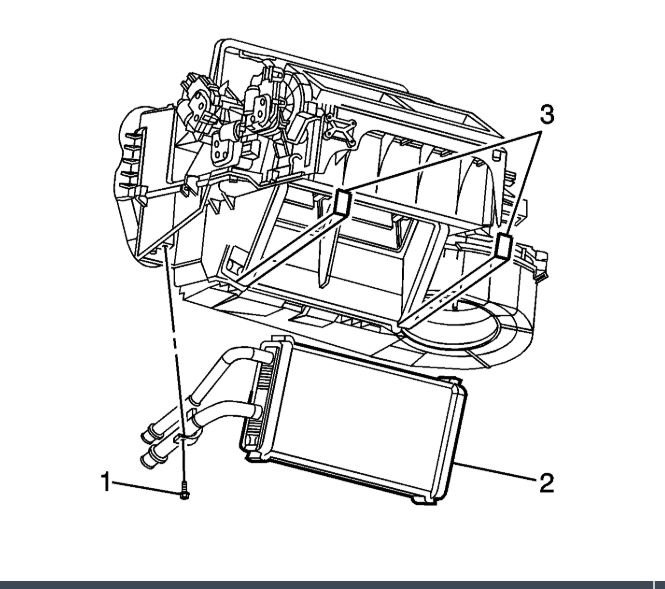 3

1

2