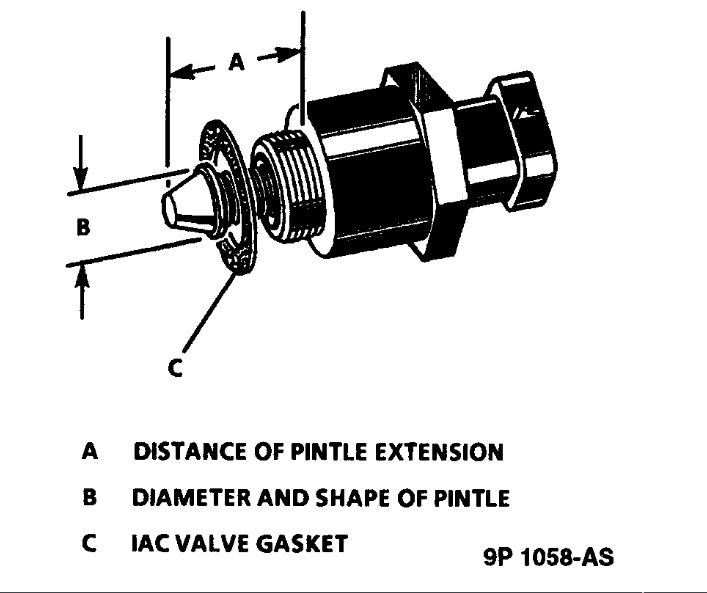 A

B

C

A DISTANCE OF PINTLE EXTENSION

B DIAMETER AND SHAPE OF PINTLE

C IAC VALVE GASKET

9P 1058-AS