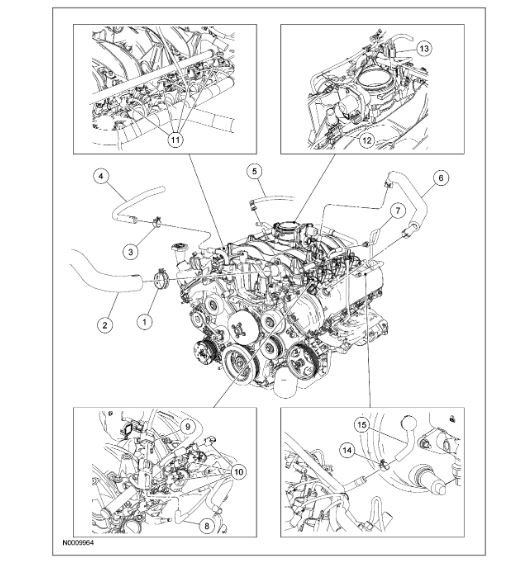 11

13

12

4

5

6

7

3

2

1

9

10

8

15

14

N0009964