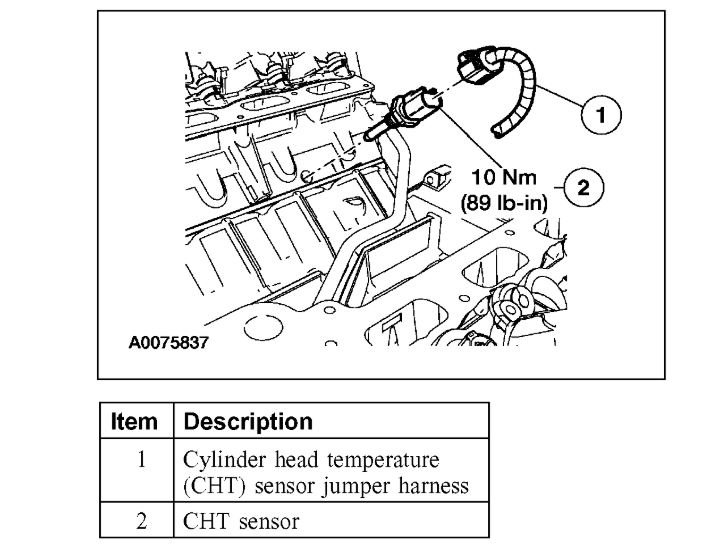 1

10 Nm
(89 lb-in)

2

A0075837

| Item | Description |
|---|---|
| 1 | Cylinder head temperature (CHT) sensor jumper harness |
| 2 | CHT sensor |