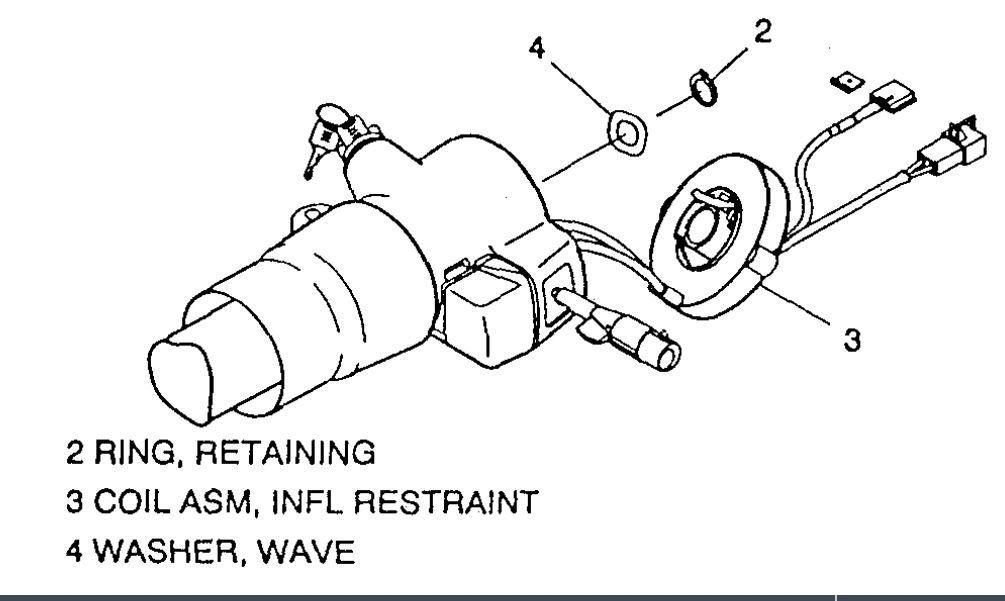 4
2
3
2 RING, RETAINING
3 COIL ASM, INFL RESTRAINT
4 WASHER, WAVE