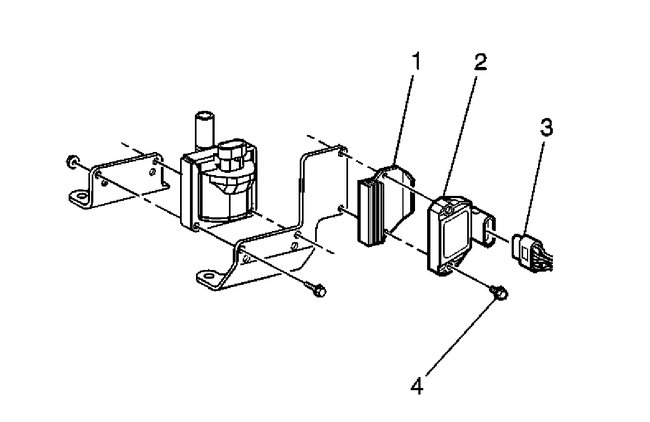 1
2
3
4