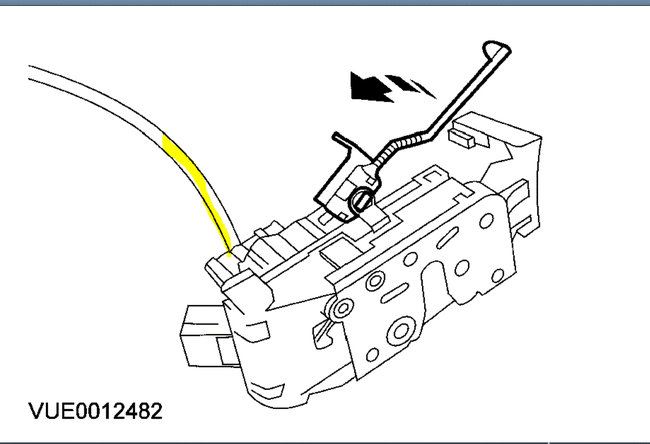 VUE0012482