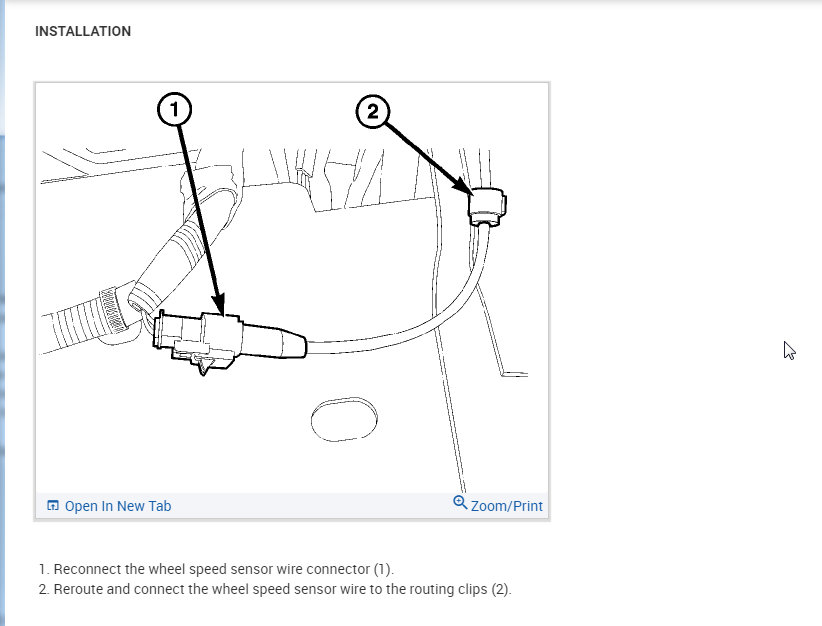 INSTALLATION

1

2

Open In New Tab

Zoom/Print

1. Reconnect the wheel speed sensor wire connector (1).
2. Reroute and connect the wheel speed sensor wire to the routing clips (2).