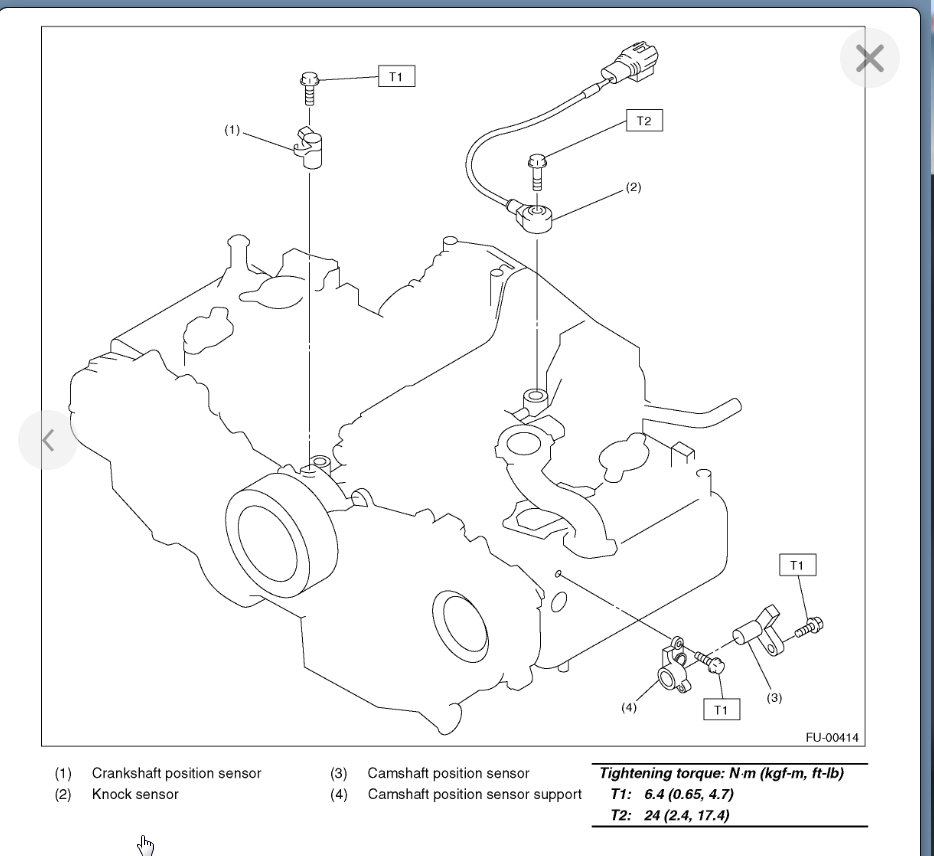 T1

(1)

T2

(2)

T1

(3)

(4)

T1

FU-00414

(1) Crankshaft position sensor
(2) Knock sensor

(3) Camshaft position sensor
(4) Camshaft position sensor support

Tightening torque: N·m (kgf-m, ft-lb)
T1: 6.4 (0.65, 4.7)
T2: 24 (2.4, 17.4)