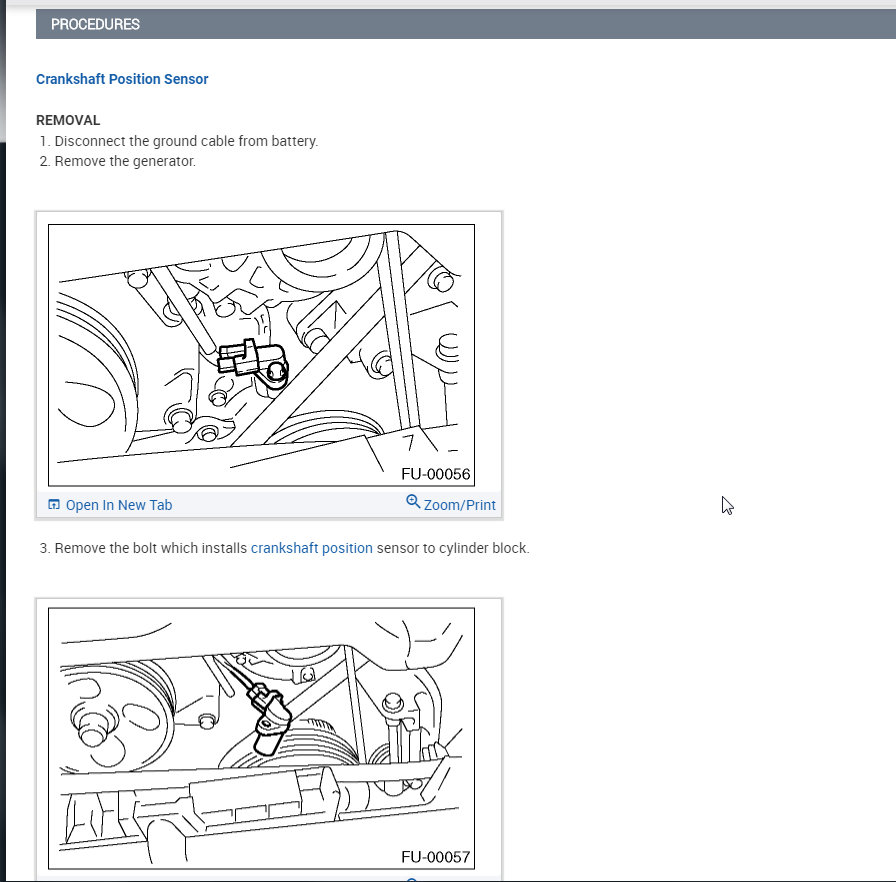 PROCEDURES

Crankshaft Position Sensor

REMOVAL
1. Disconnect the ground cable from battery.
2. Remove the generator.

FU-00056

Open In New Tab
Zoom/Print

3. Remove the bolt which installs crankshaft position sensor to cylinder block.

FU-00057