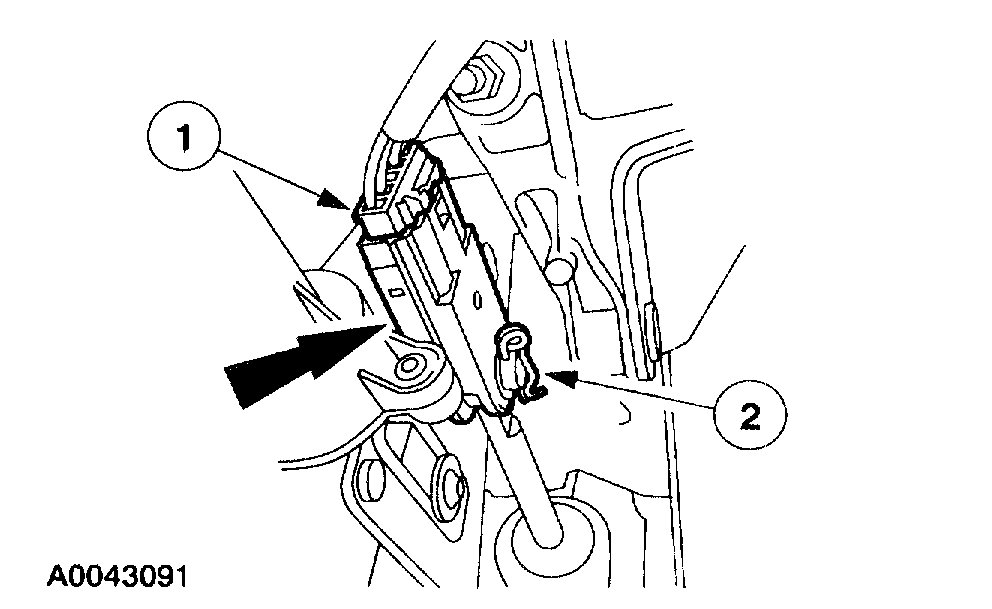 1

2

A0043091