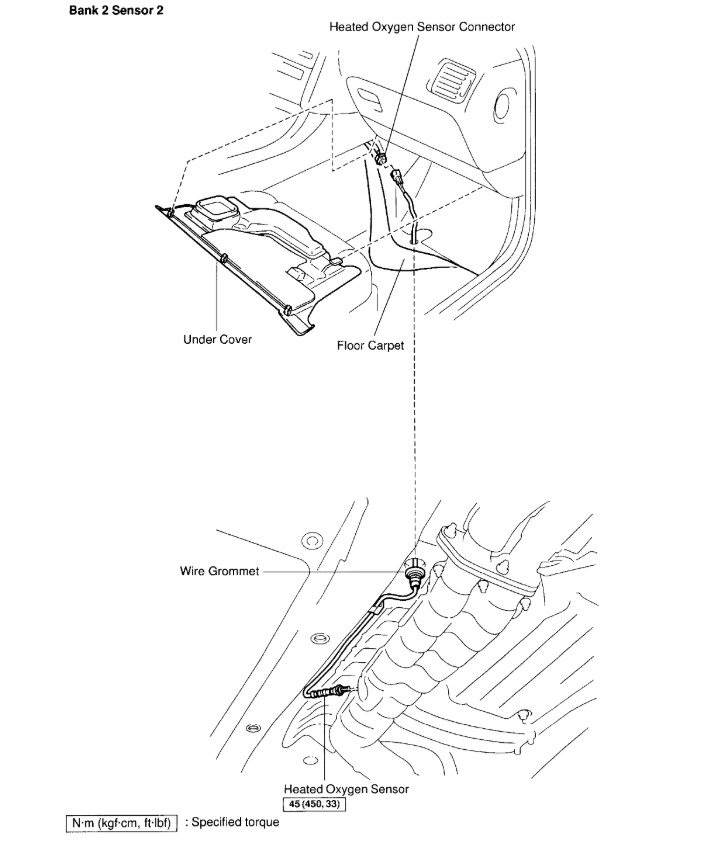 Bank 2 Sensor 2

Heated Oxygen Sensor Connector

Under Cover

Floor Carpet

Wire Grommet

Heated Oxygen Sensor
45 (450, 33)

N·m (kgf·cm, ft·lbf) : Specified torque